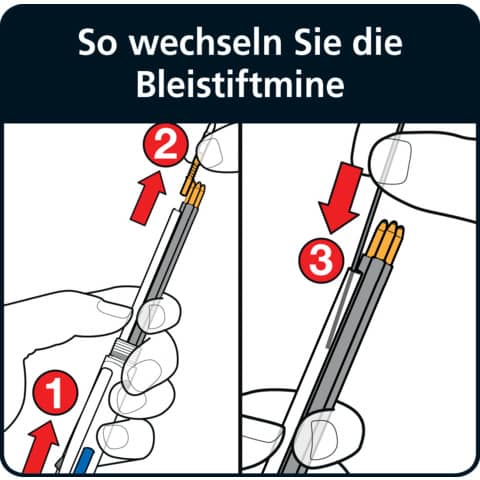 So wechseln Sie die Bleistiftmine

2

1

3