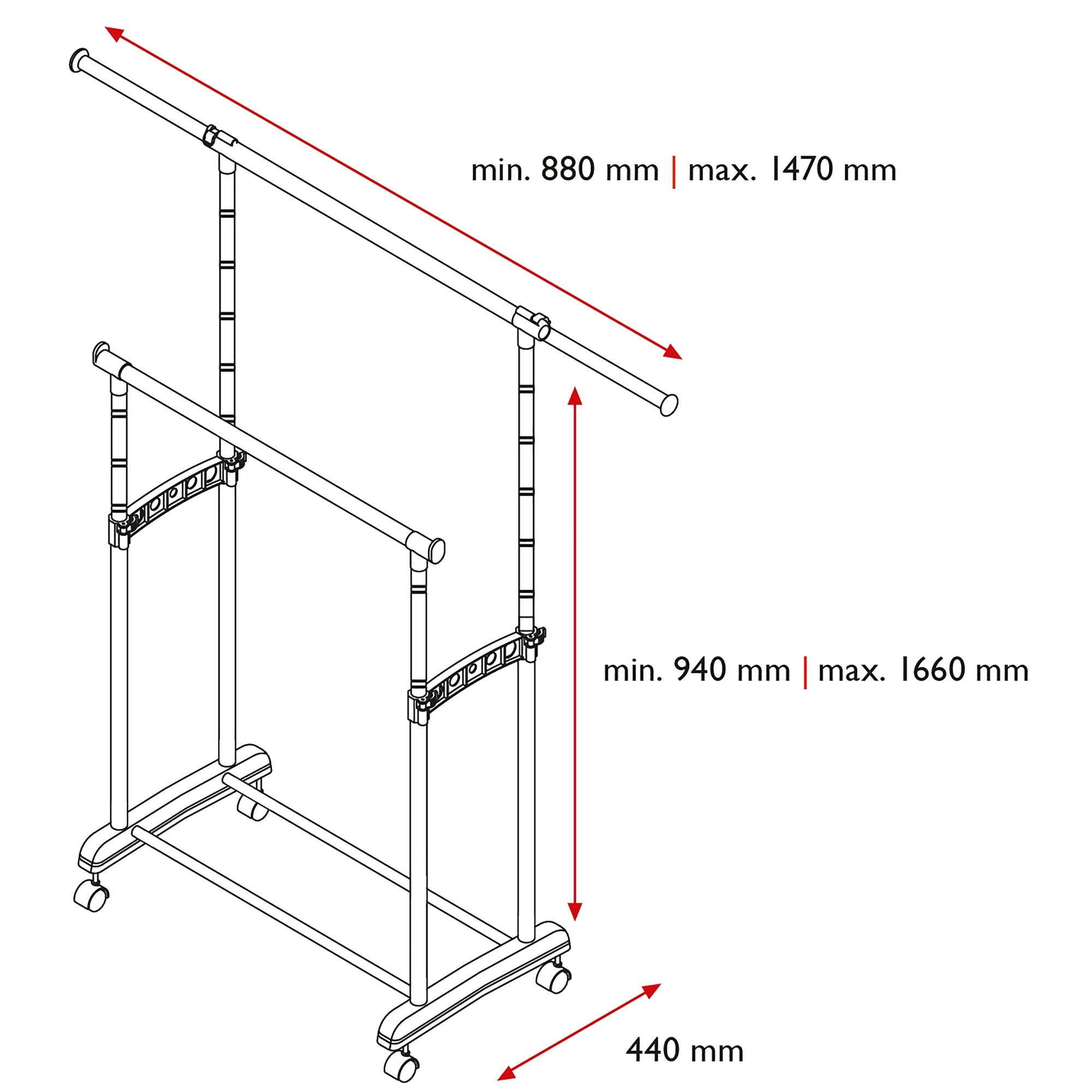 min. 880 mm | max. 1470 mm

min. 940 mm | max. 1660 mm

440 mm